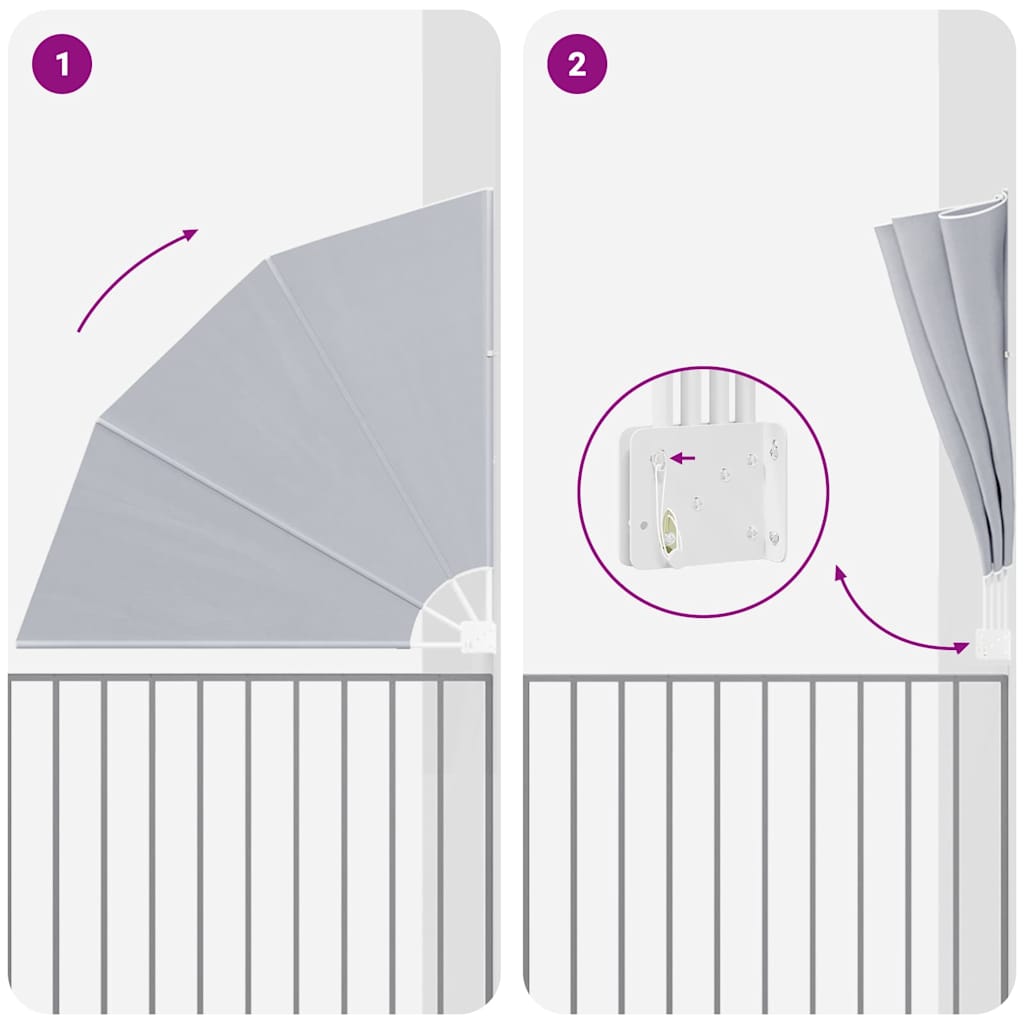 1

2