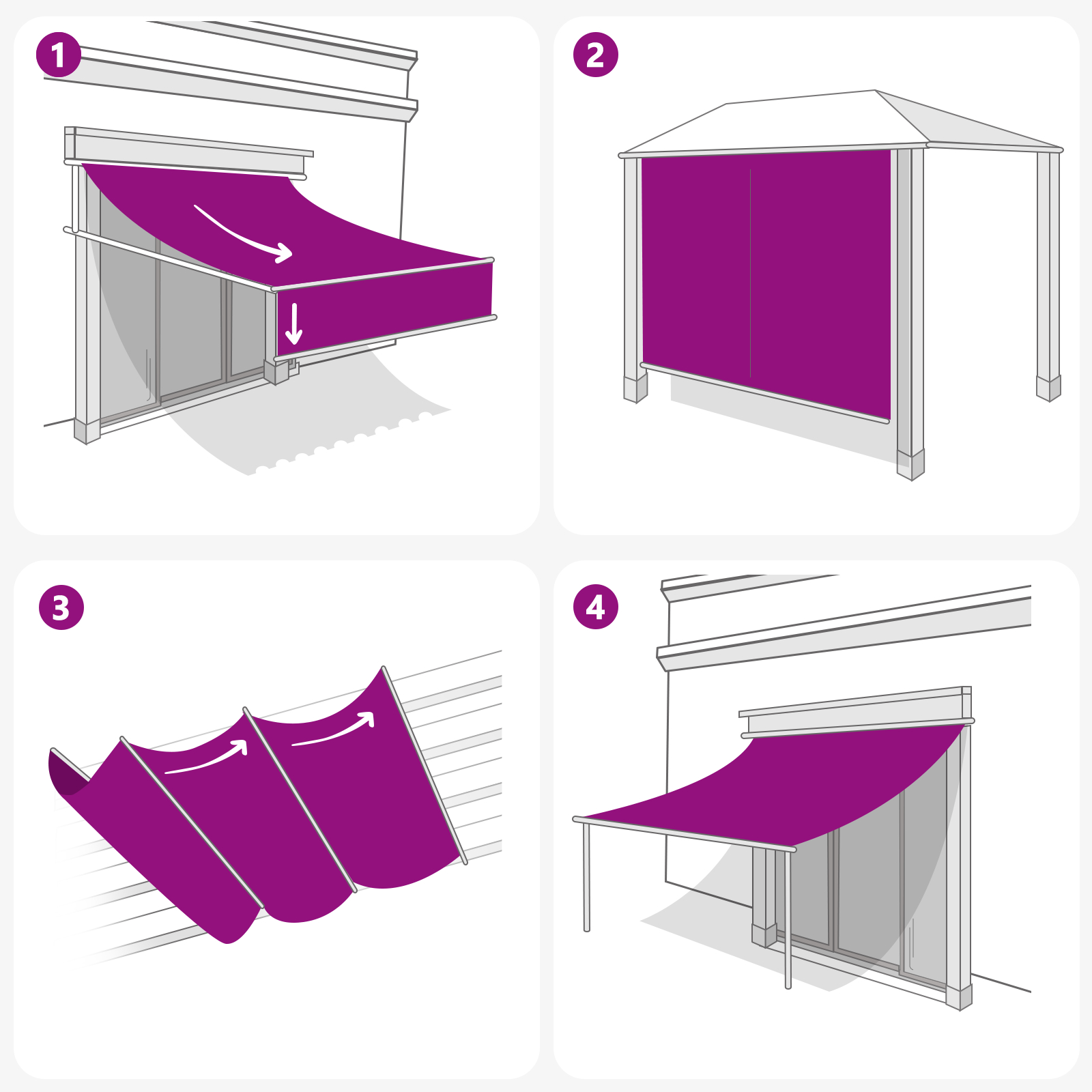 1

2

3

4