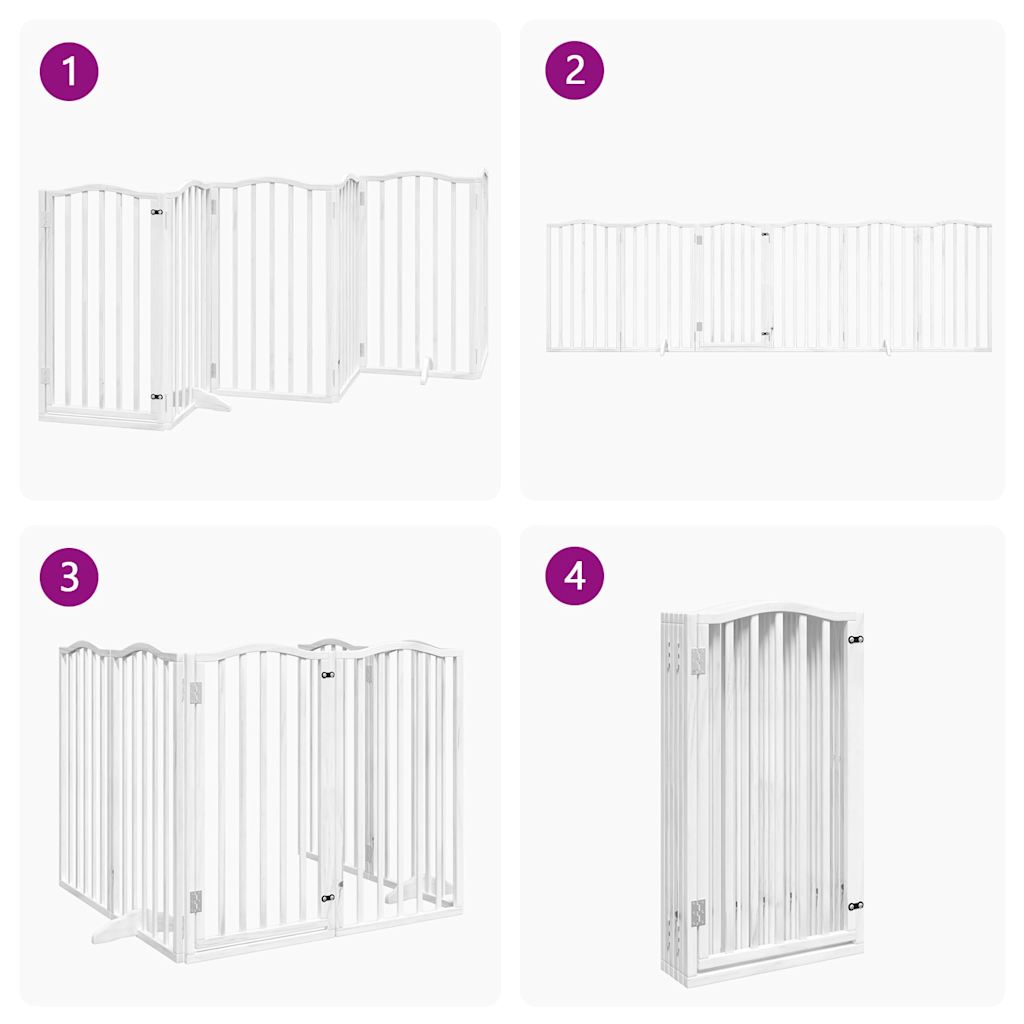 1

2

3

4