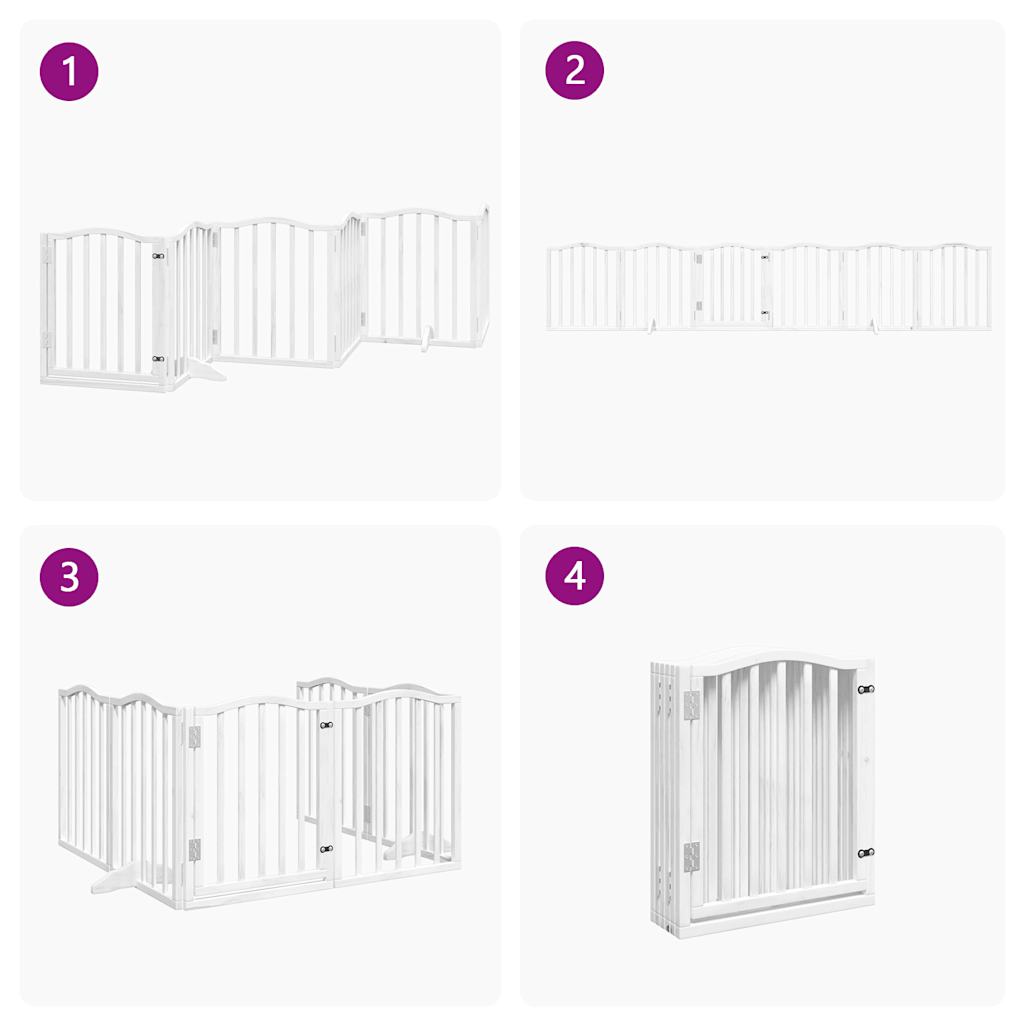 1

2

3

4