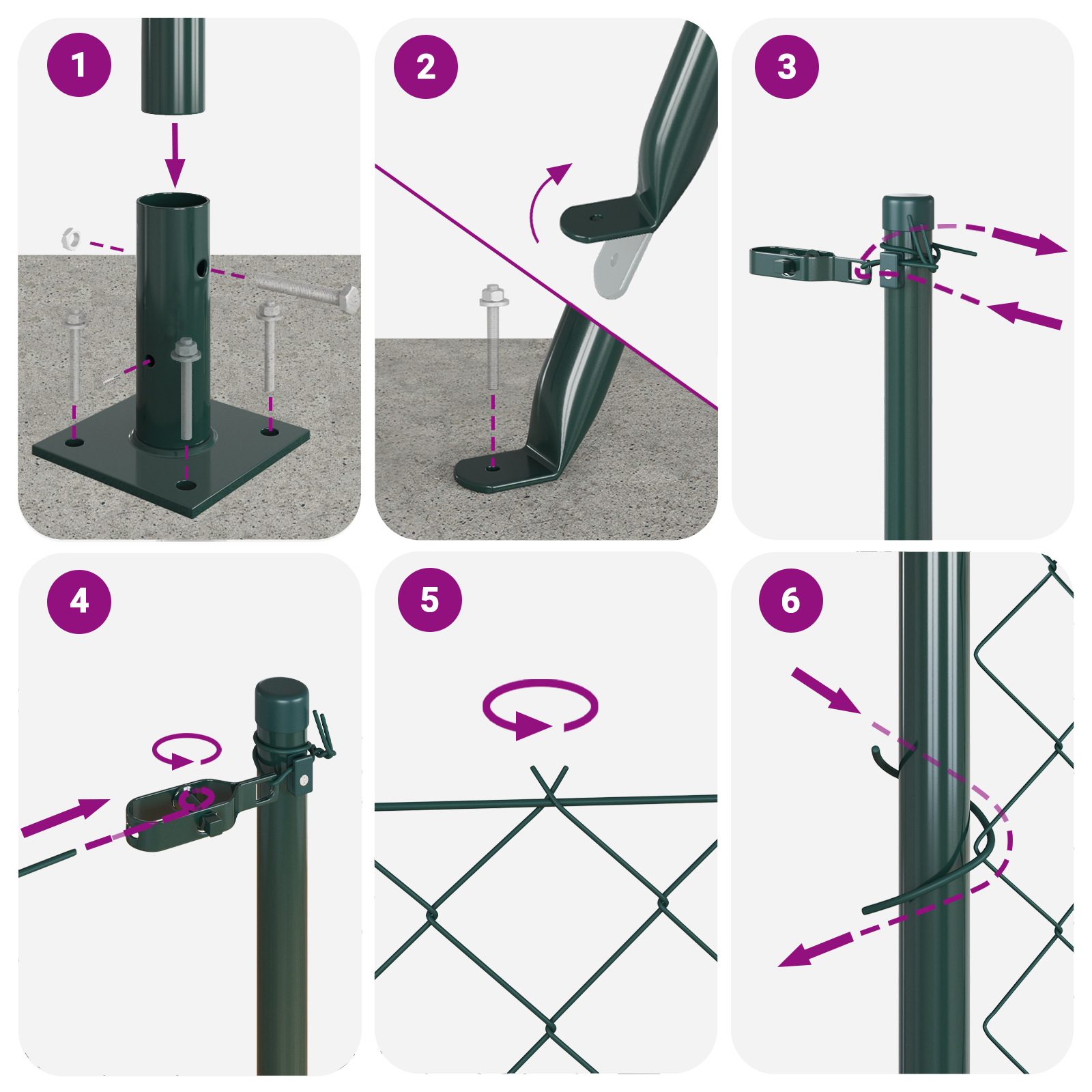 1

2

3

4

5

6