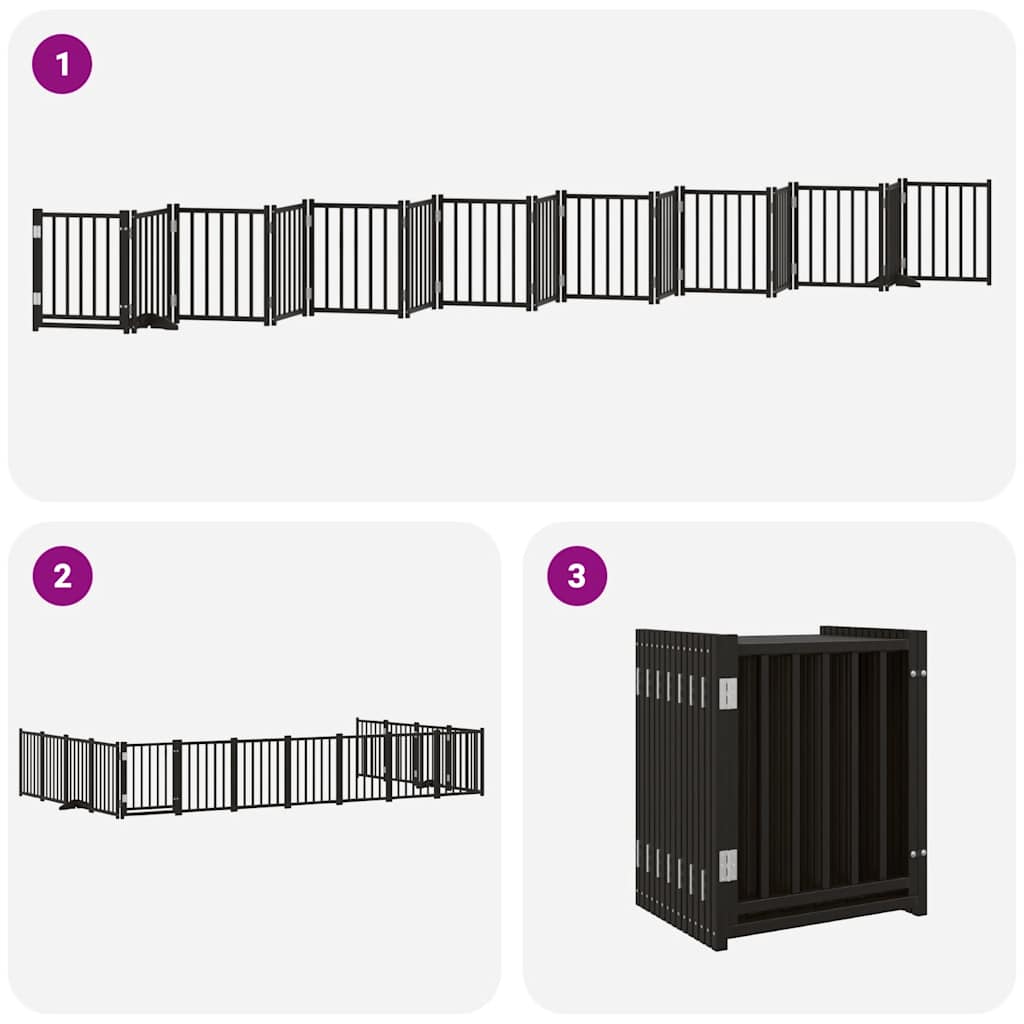 1

2

3