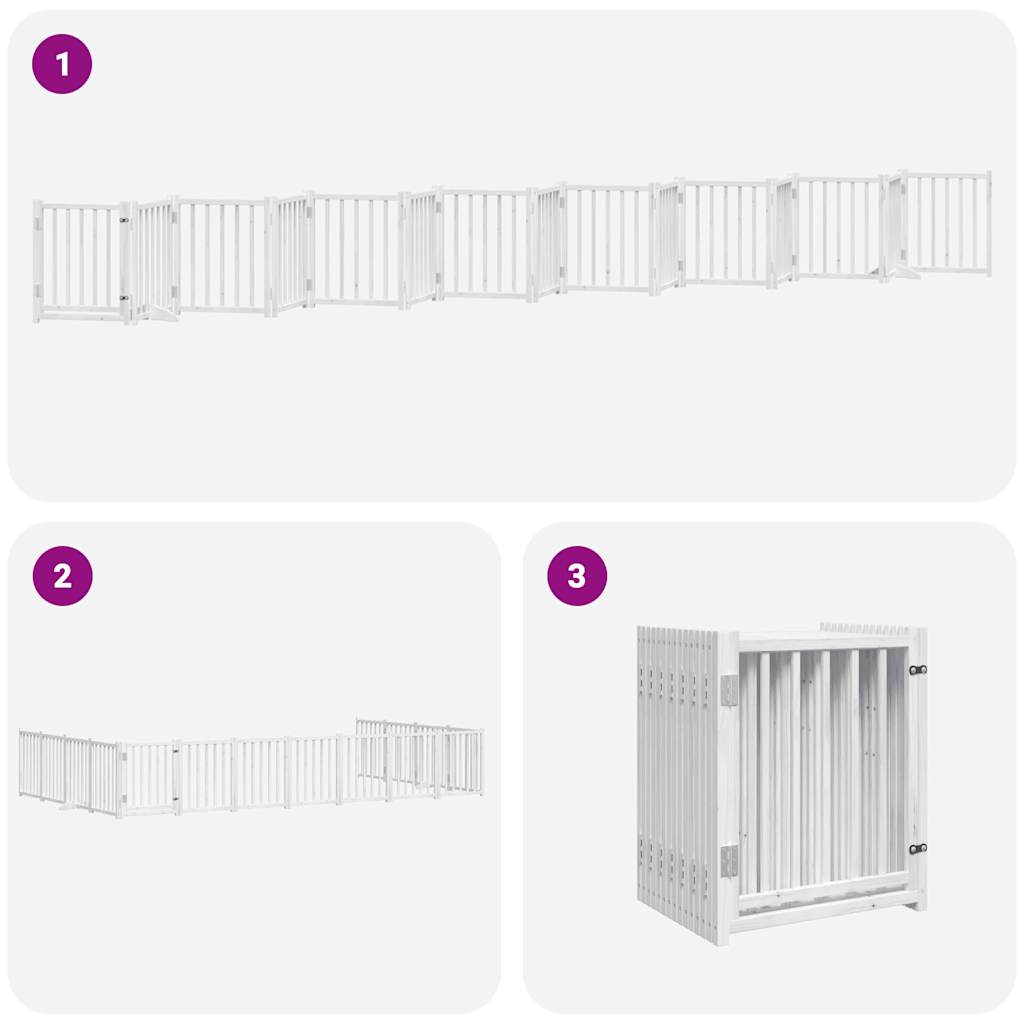 1

2

3