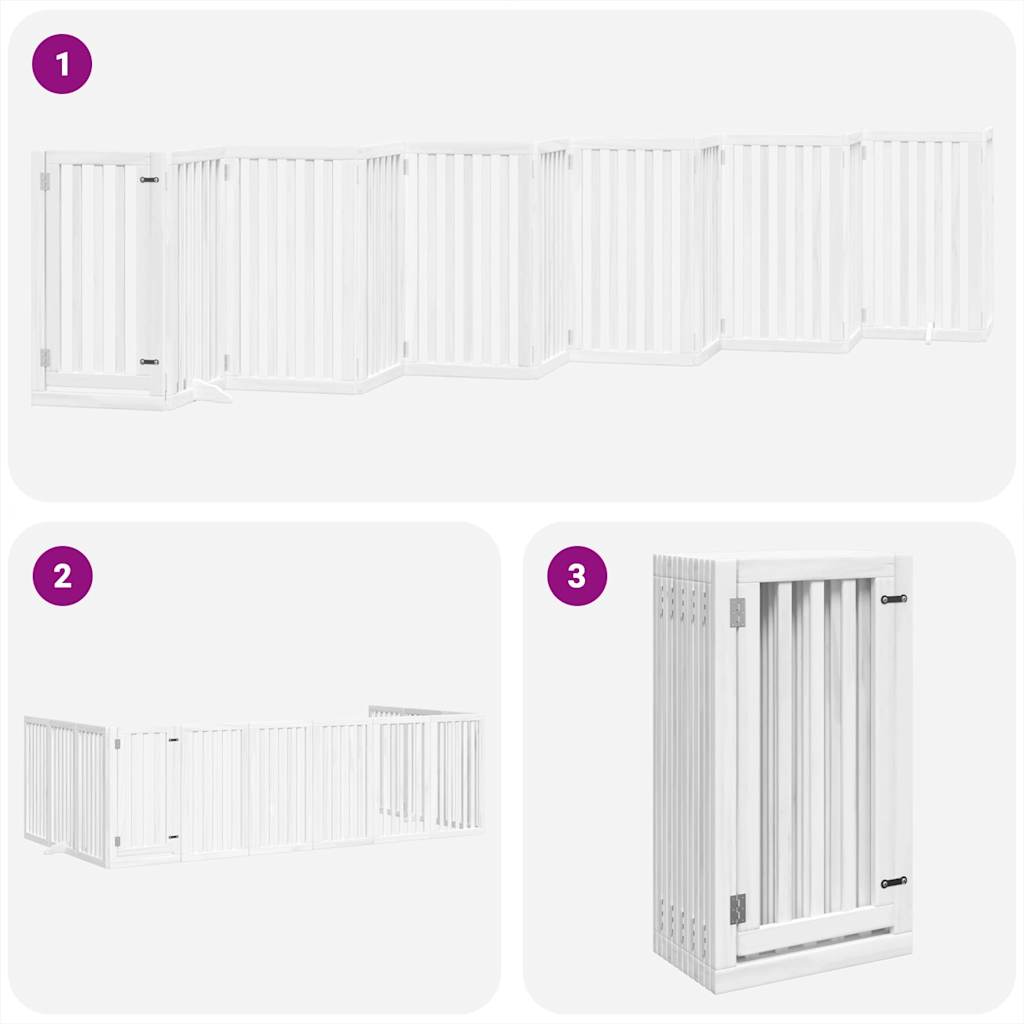 1

2

3