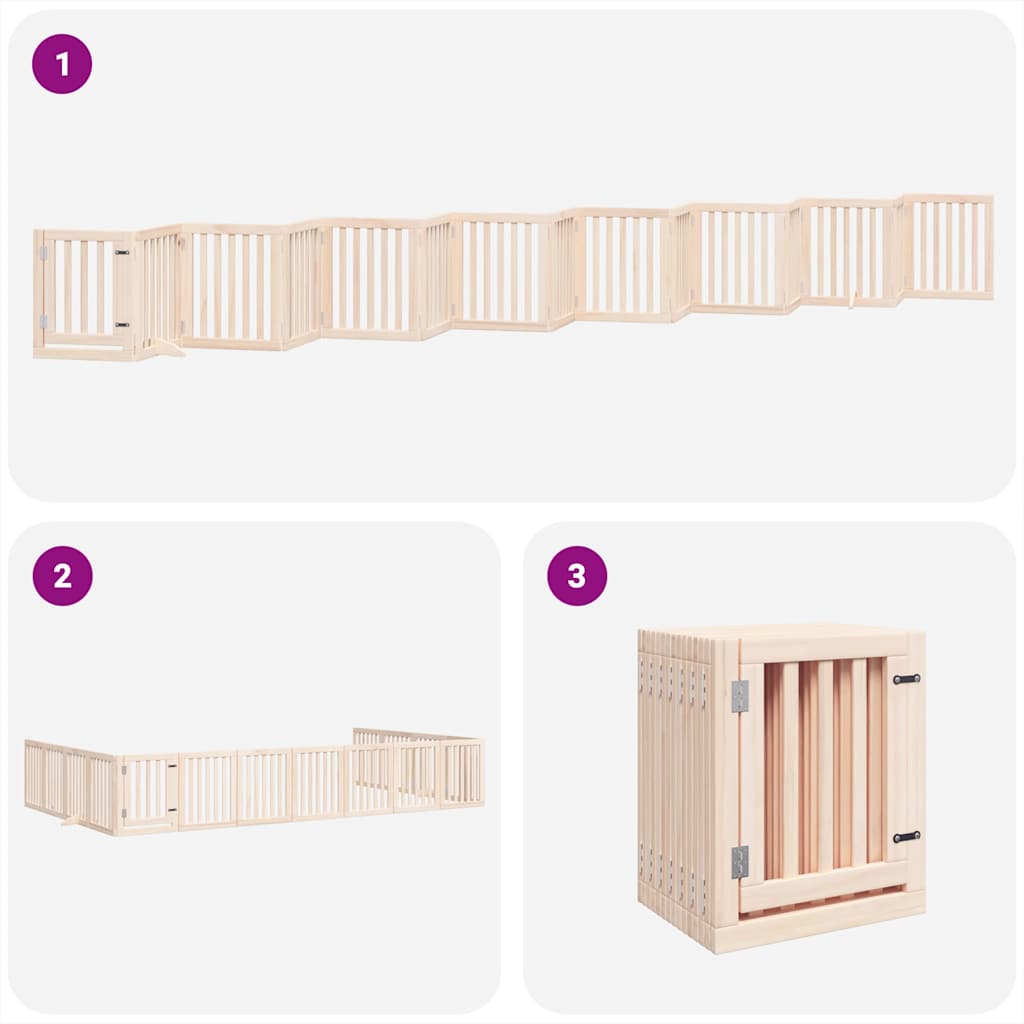 1

2

3