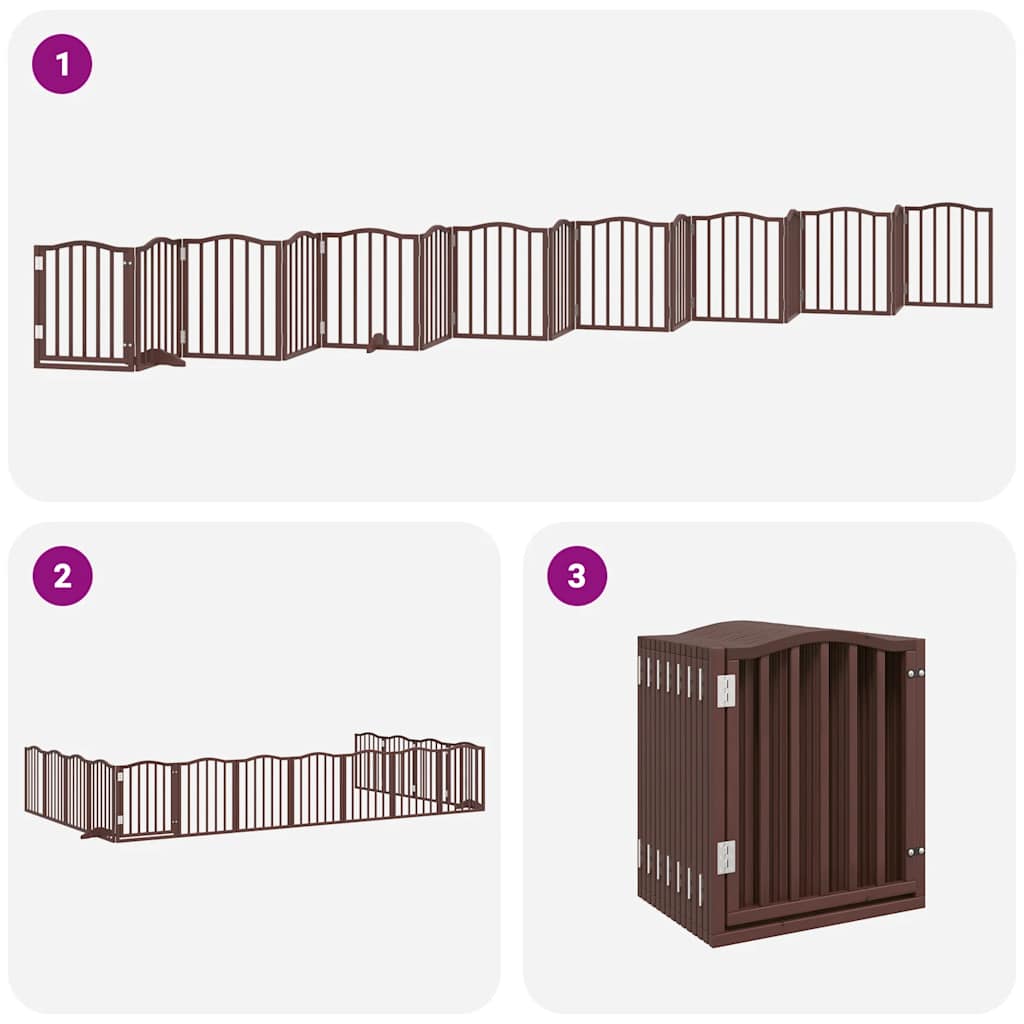 1

2

3