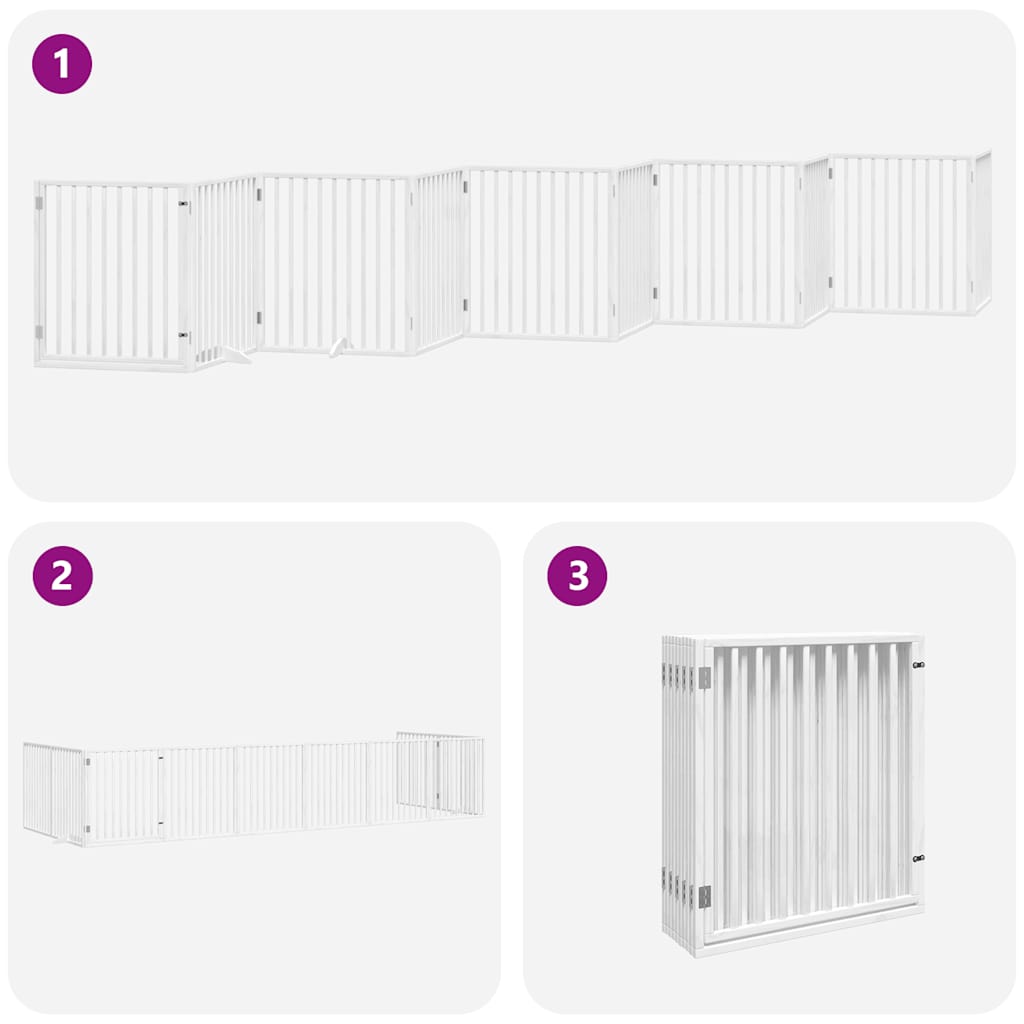 1

2

3