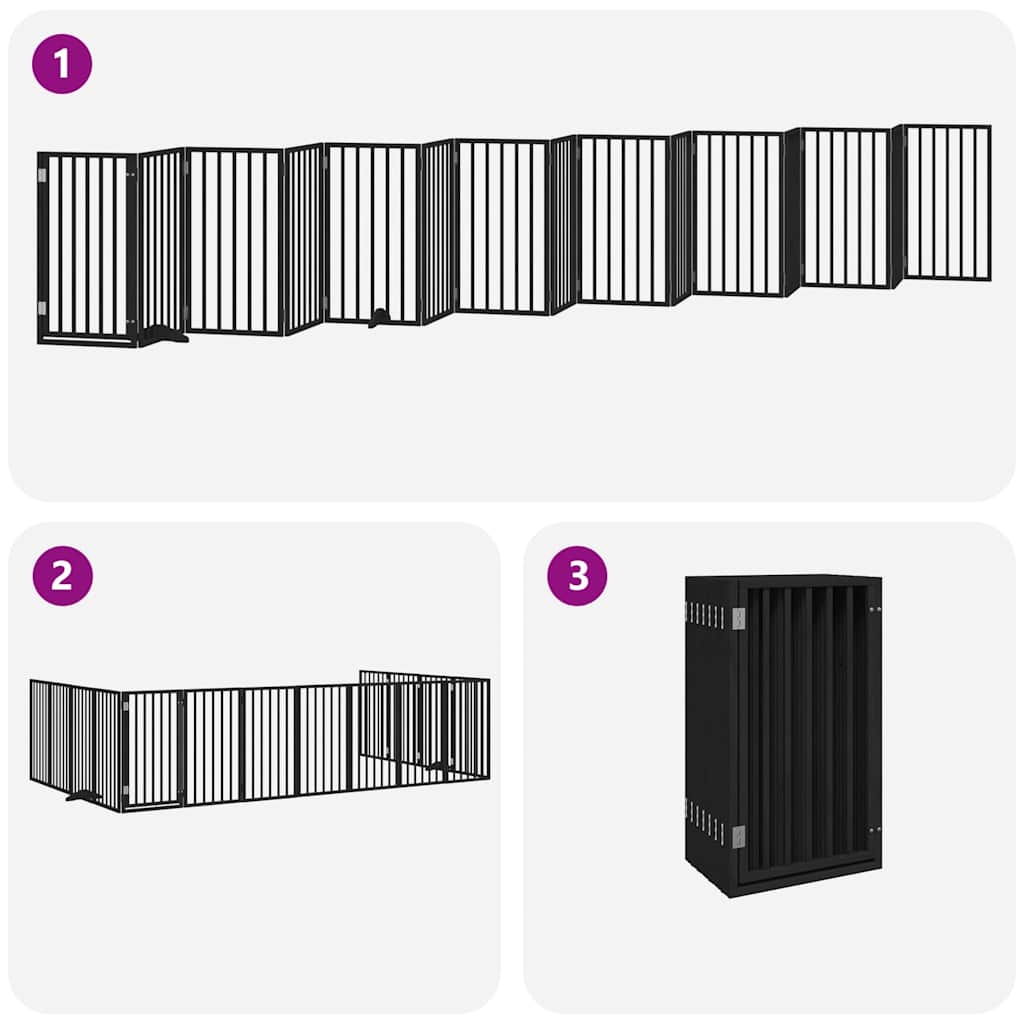 1

2

3