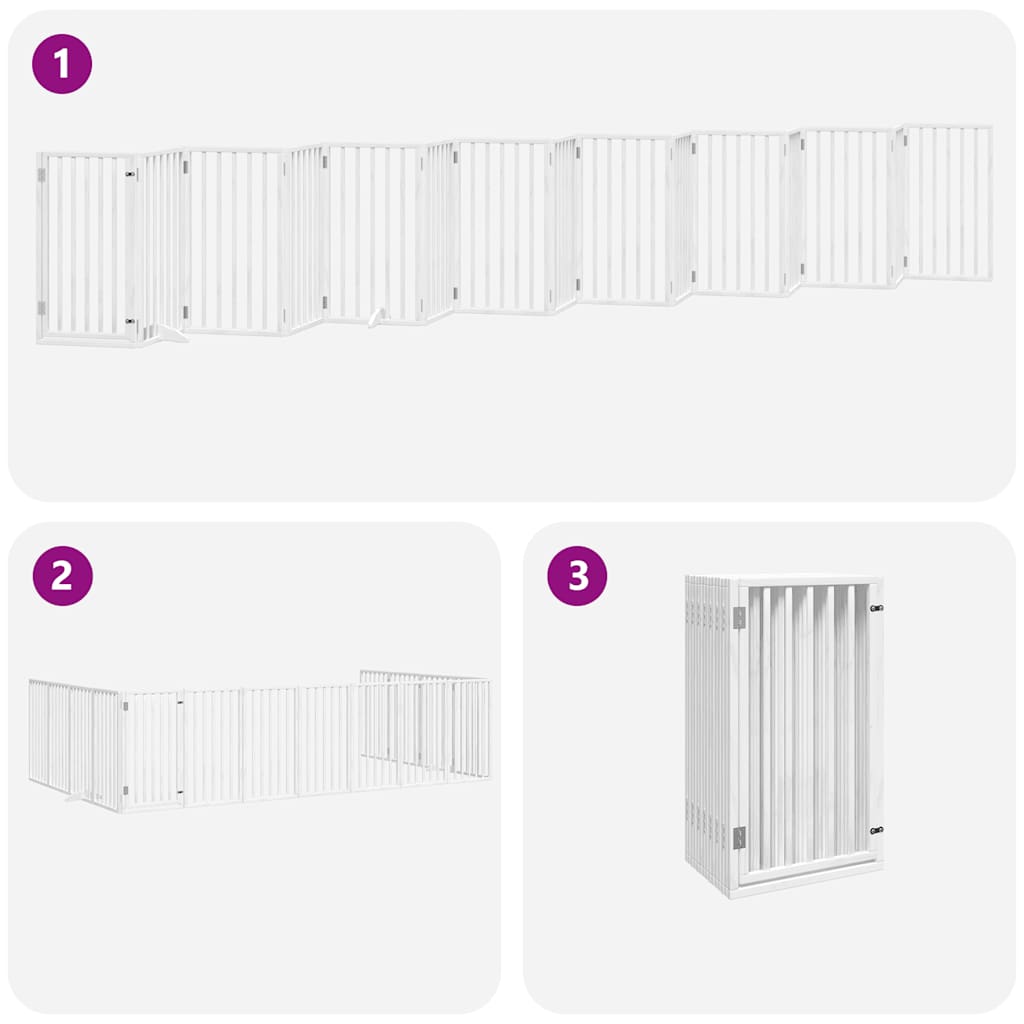 1

2

3