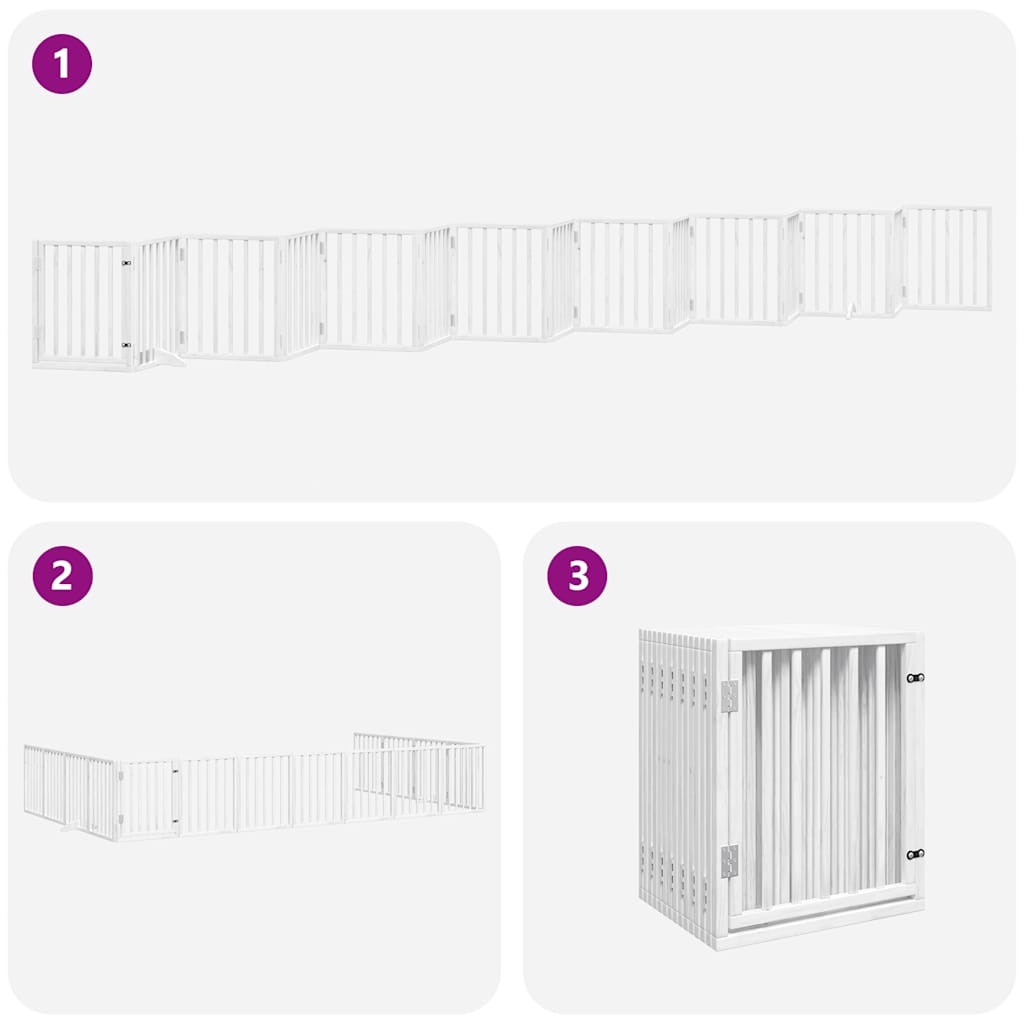 1

2

3