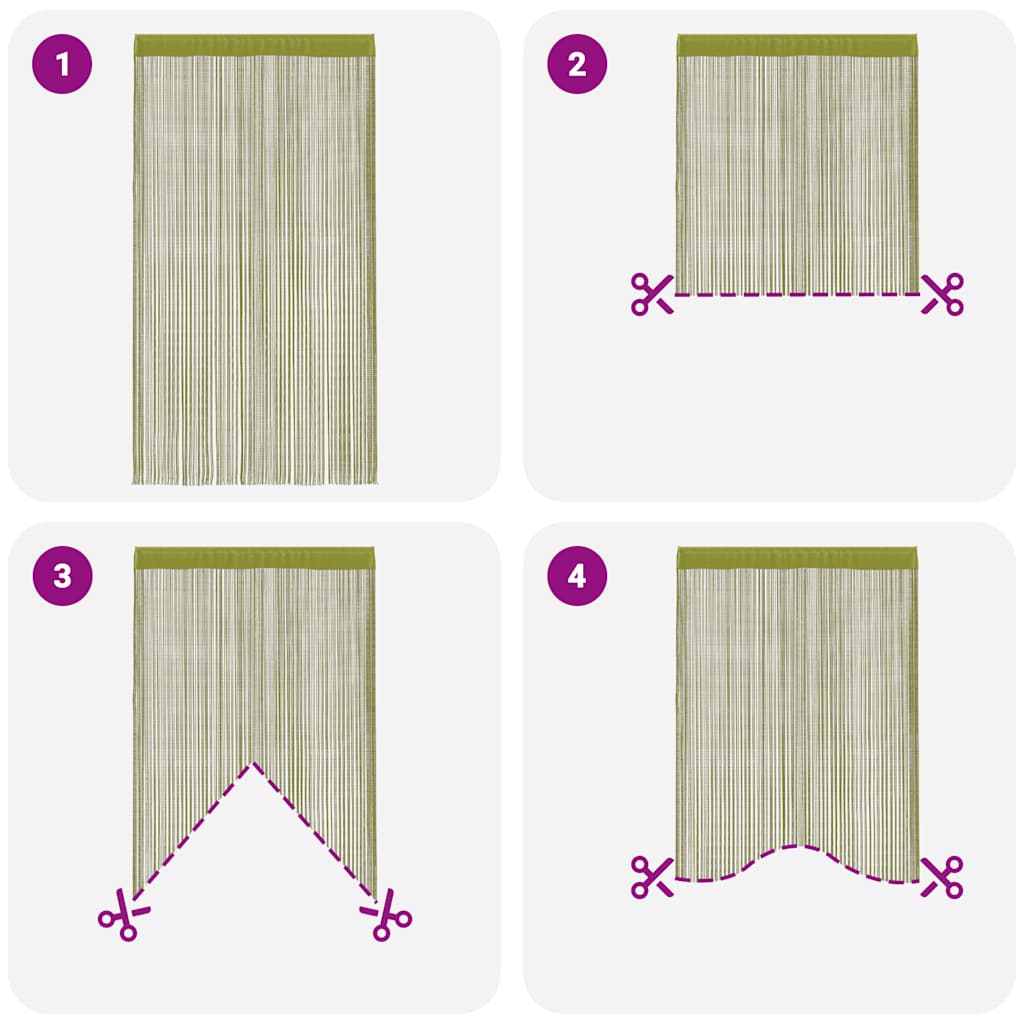 1

2

3

4