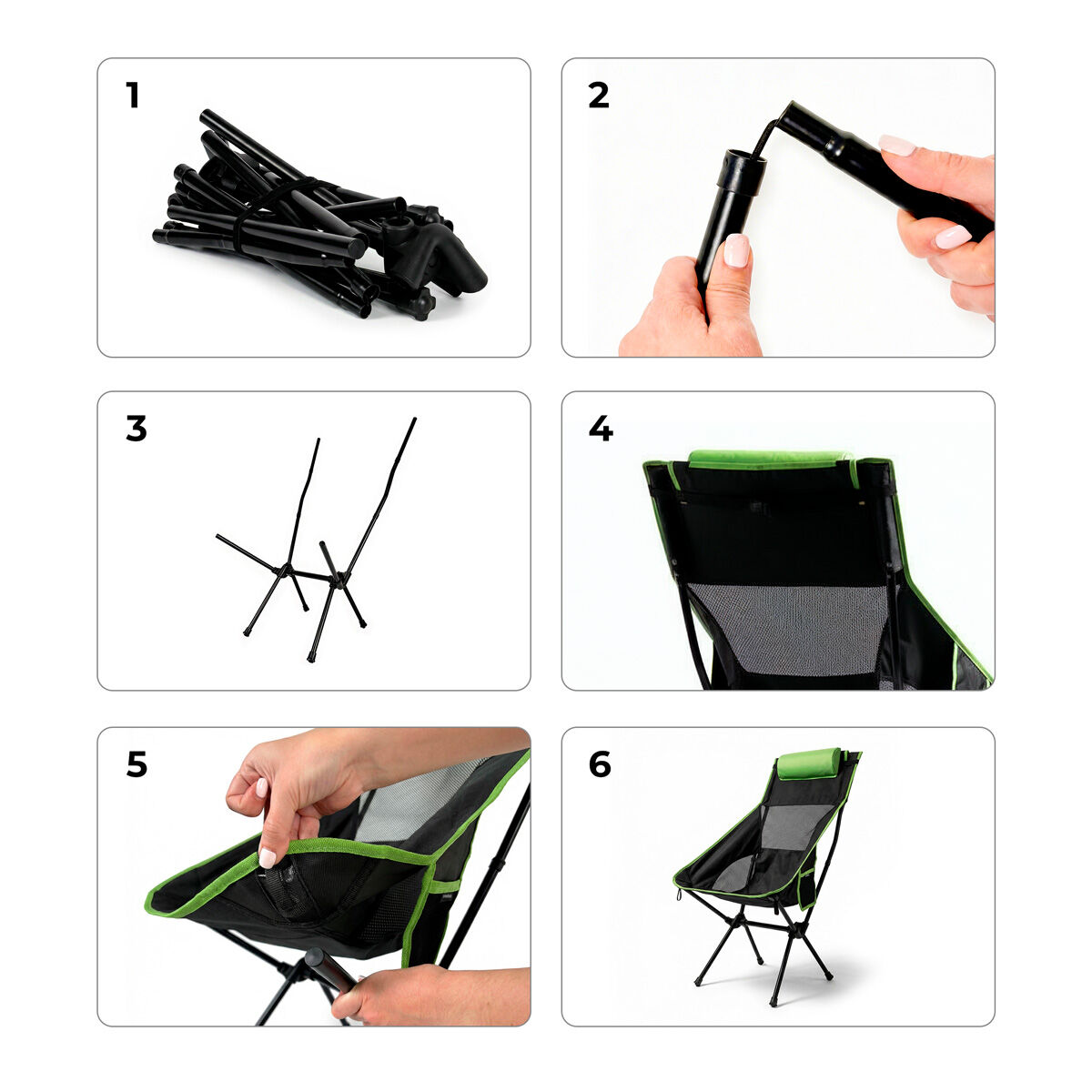 1

2

3

4

5

6