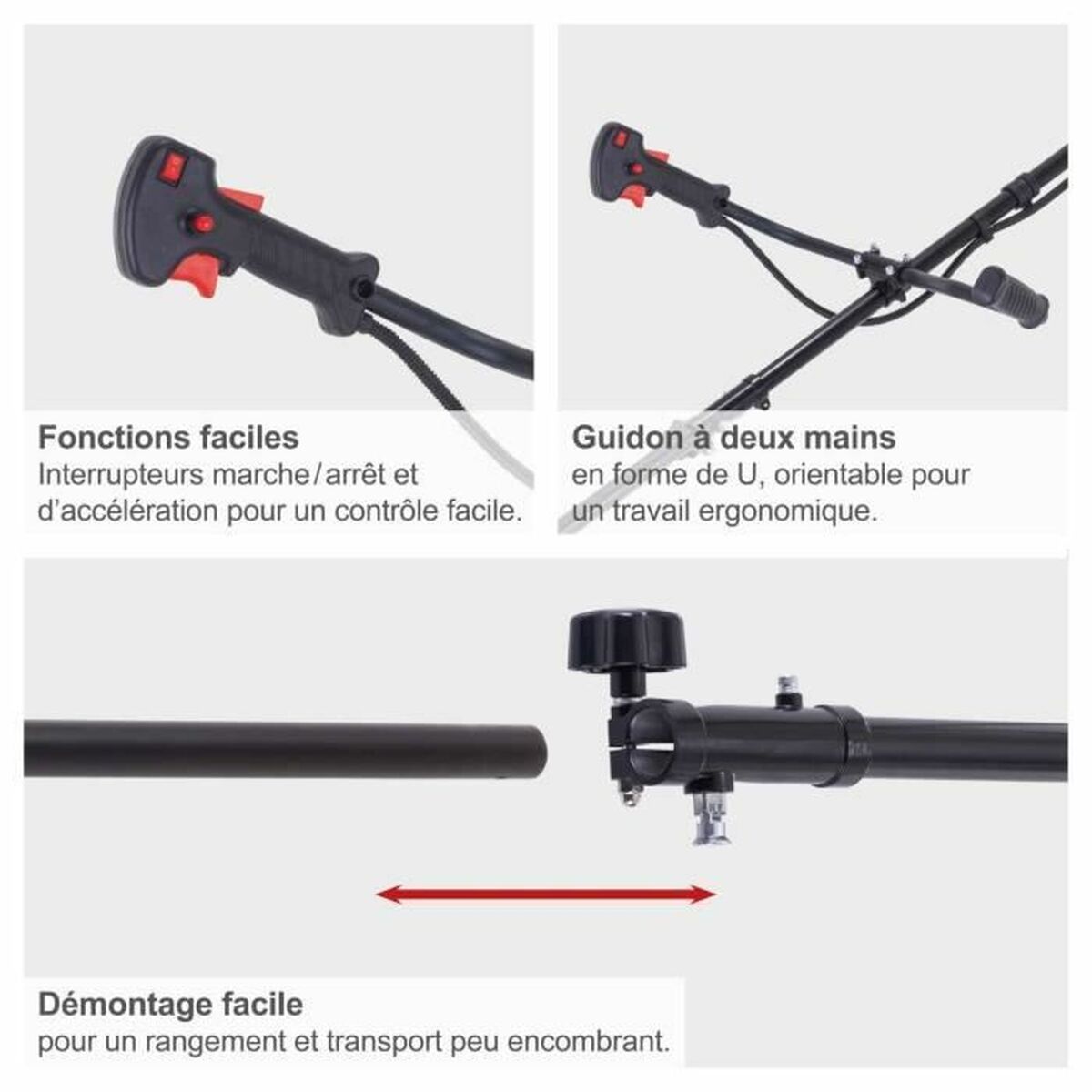 Fonctions faciles
Interrupteurs marche/arrêt et d'accélération pour un contrôle facile.

Guidon à deux mains
en forme de U, orientable pour un travail ergonomique.

Démontage facile
pour un rangement et transport peu encombrant.