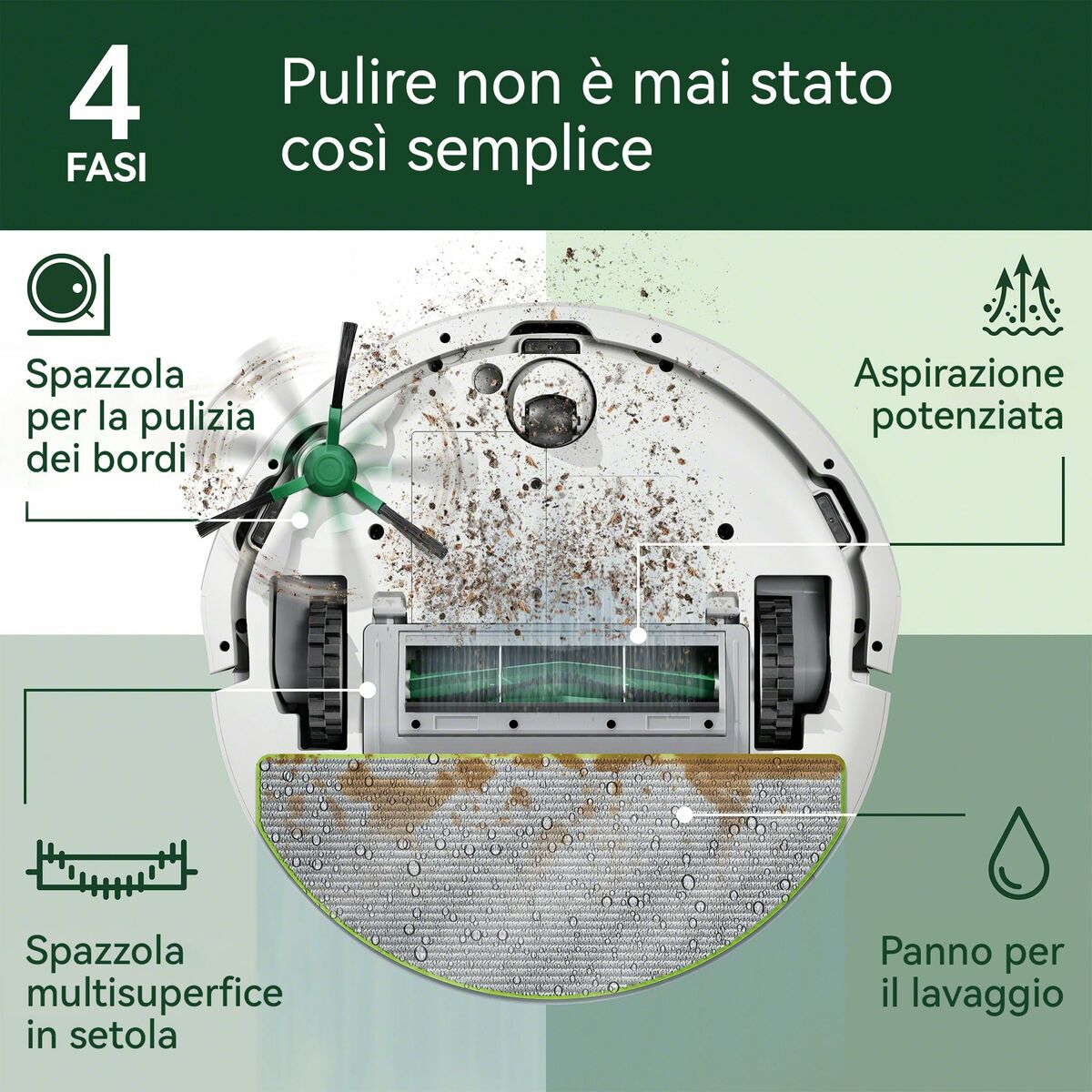 4 FASI

Pulire non è mai stato così semplice

Spazzola per la pulizia dei bordi

Aspirazione potenziata

Spazzola multisuperfice in setola

Panno per il lavaggio