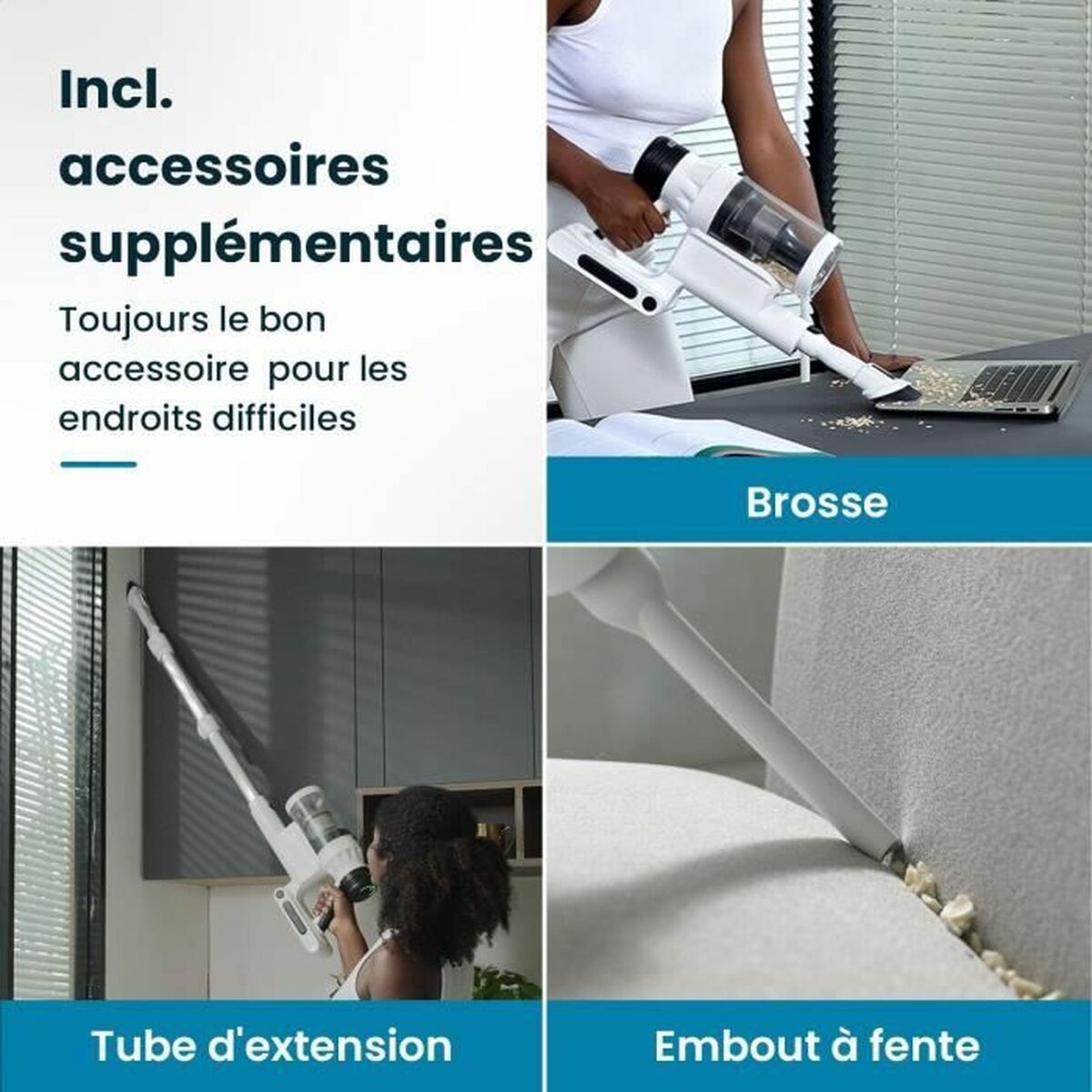 Incl. accessoires supplémentaires

Toujours le bon accessoire  pour les endroits difficiles

Brosse

Tube d'extension

Embout à fente