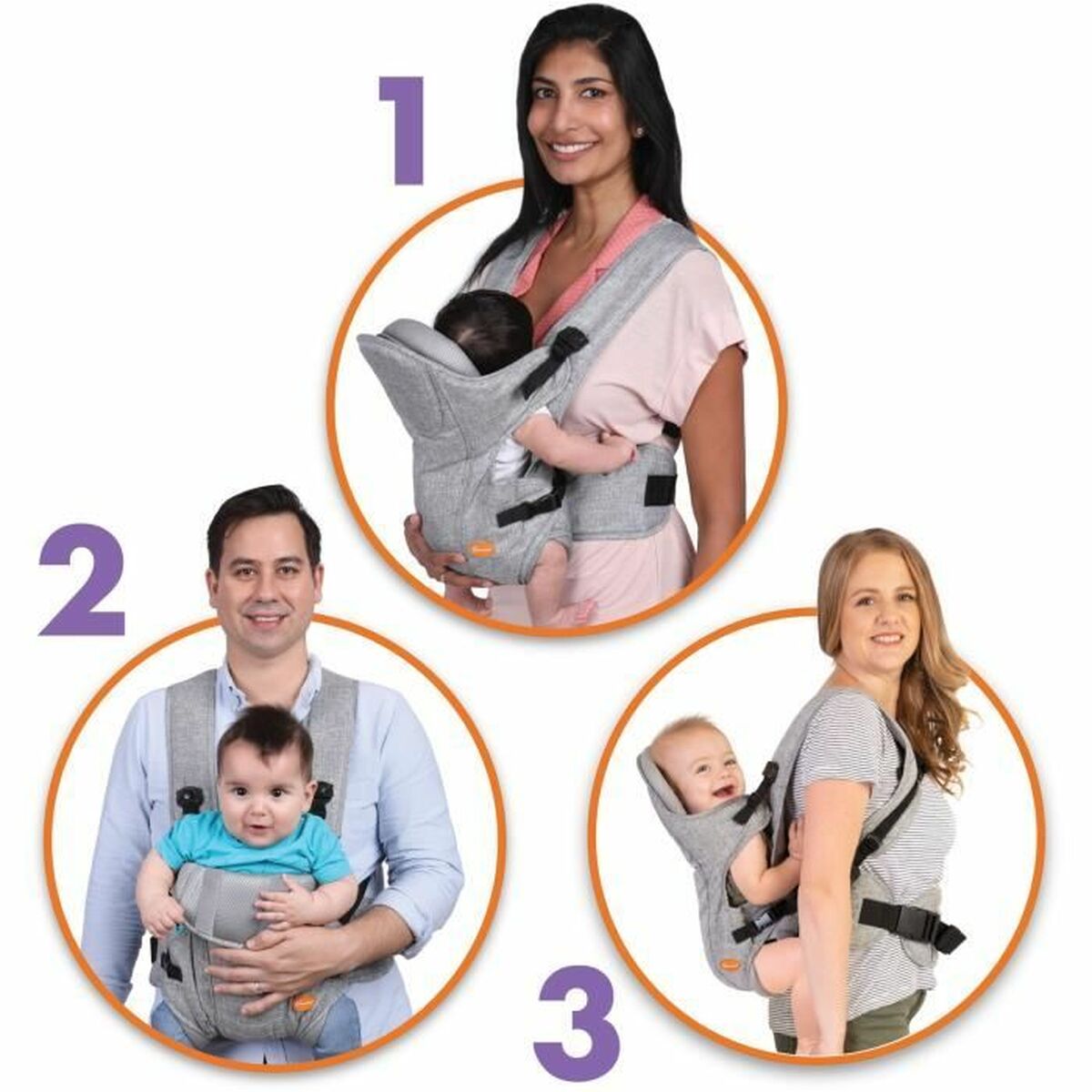 1

2

3