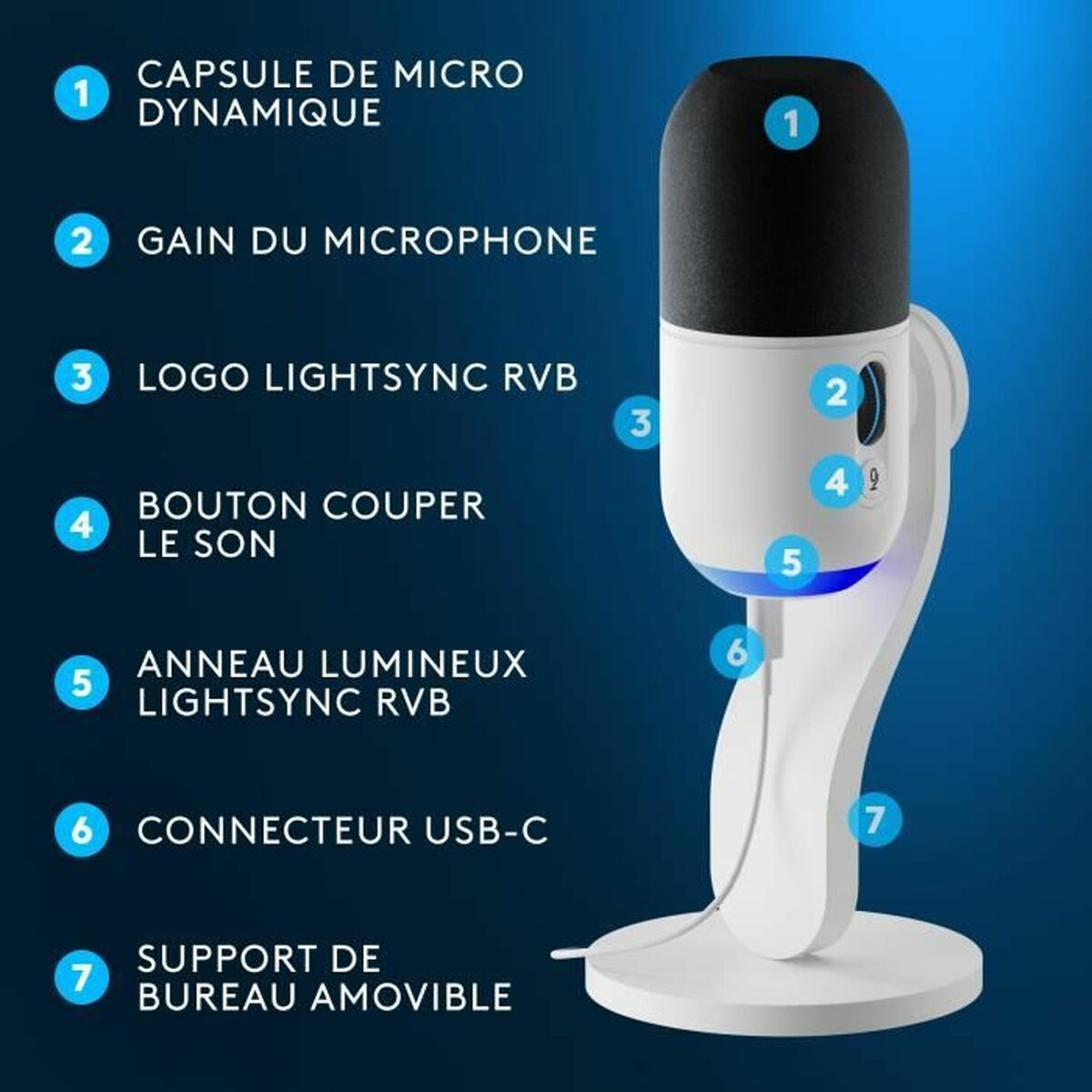 1 CAPSULE DE MICRO DYNAMIQUE

2 GAIN DU MICROPHONE

3 LOGO LIGHTSYNC RVB

4 BOUTON COUPER LE SON

5 ANNEAU LUMINEUX LIGHTSYNC RVB

6 CONNECTEUR USB-C

7 SUPPORT DE BUREAU AMOVIBLE

1
2
3
4
5
6
7