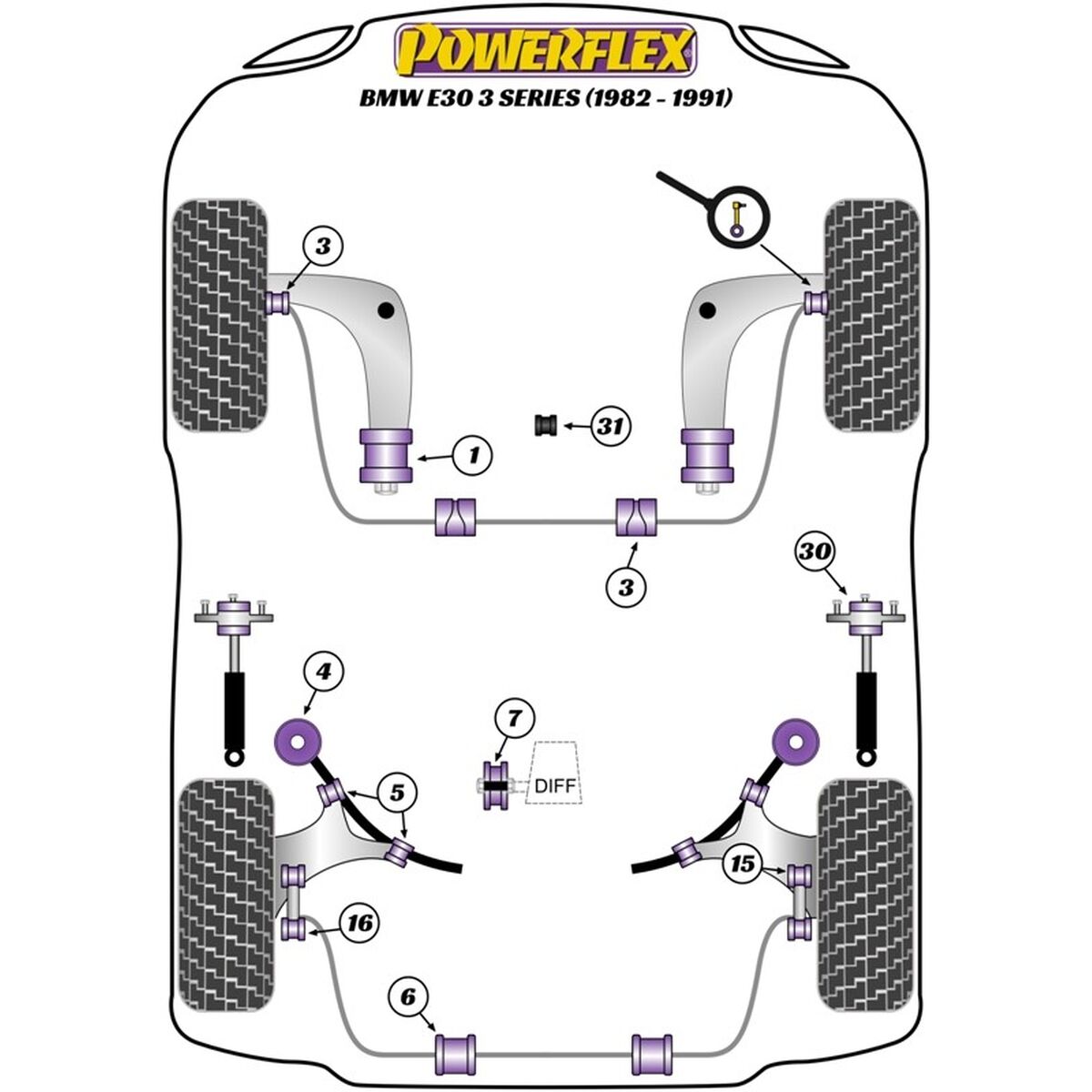 POWERFLEX
BMW E30 3 SERIES (1982 - 1991)

3

31

1

3

30

4

7

DIFF

5

15

16

6