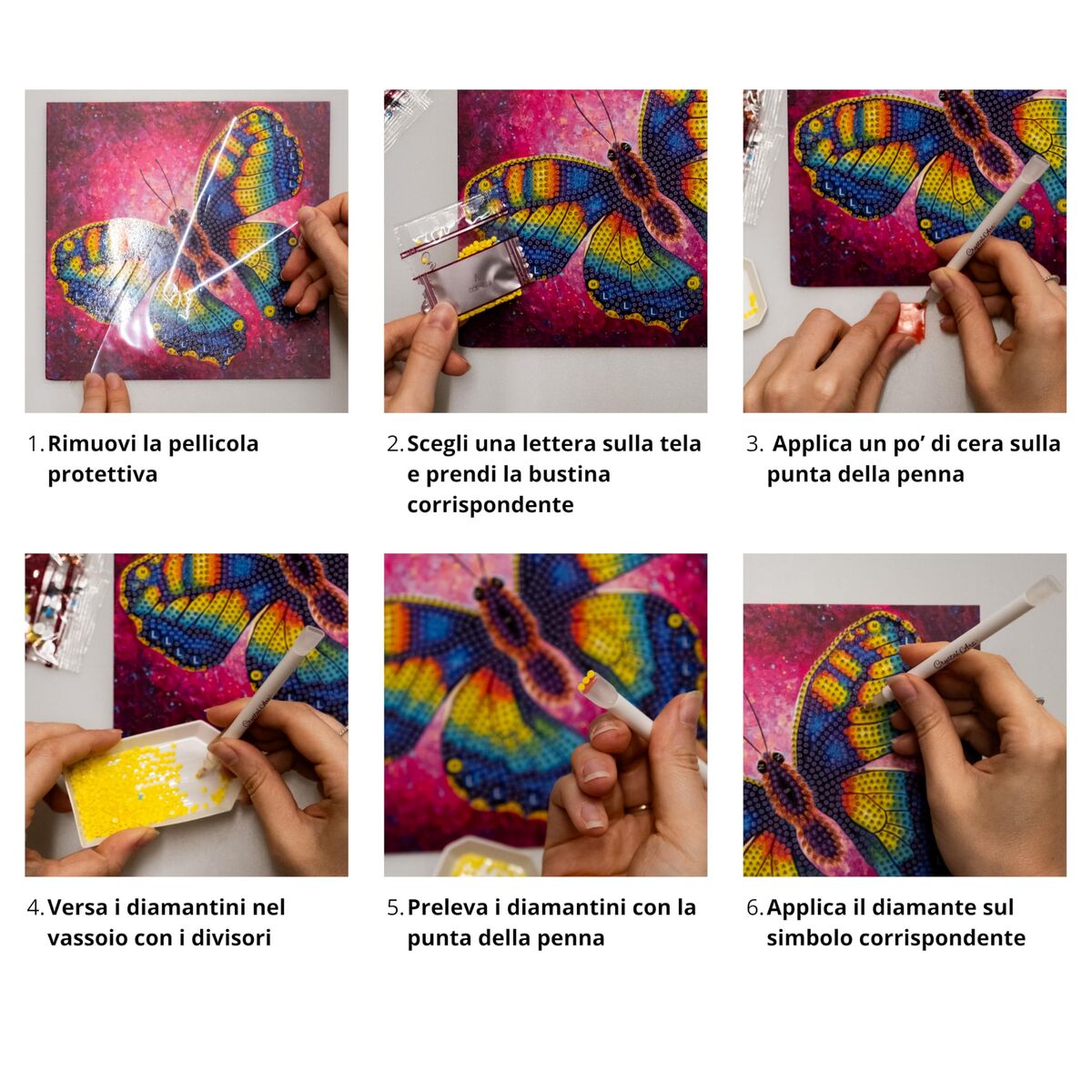 1. Rimuovi la pellicola protettiva

2. Scegli una lettera sulla tela e prendi la bustina corrispondente

3. Applica un po' di cera sulla punta della penna

4. Versa i diamantini nel vassoio con i divisori

5. Preleva i diamantini con la punta della penna

6. Applica il diamante sul simbolo corrispondente