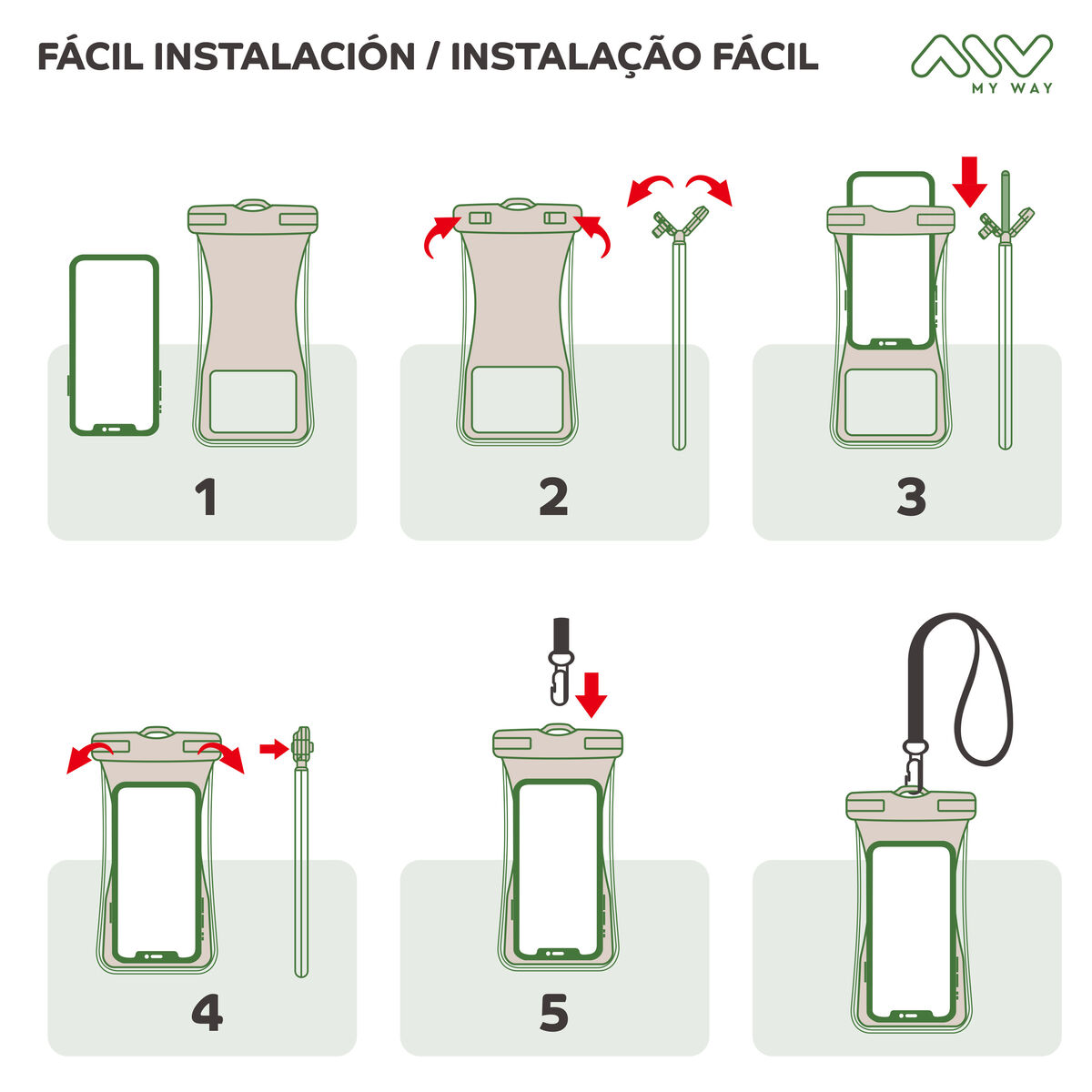 FÁCIL INSTALACIÓN / INSTALAÇÃO FÁCIL

MY WAY

1

2

3

4

5