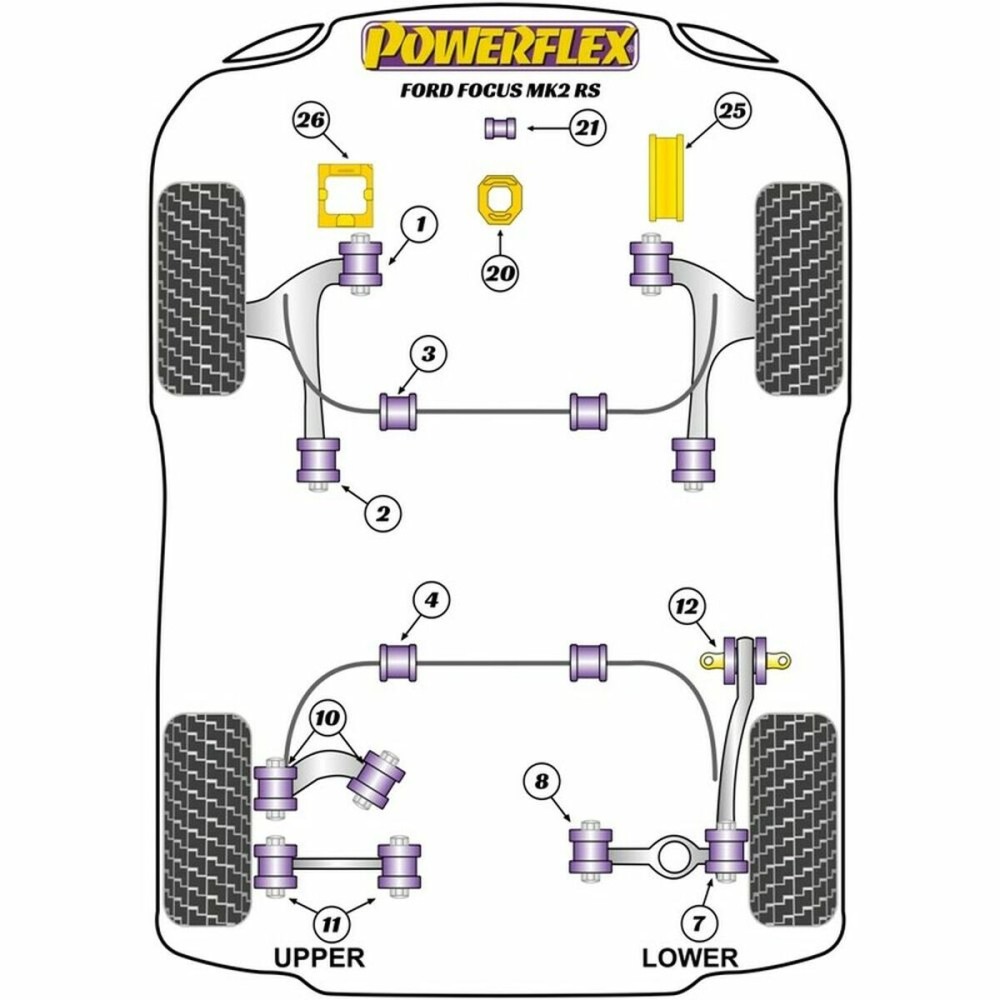 POWERFLEX
FORD FOCUS MK2 RS

26
21
25
1
20
3
2
4
12
10
8
11
7
UPPER
LOWER