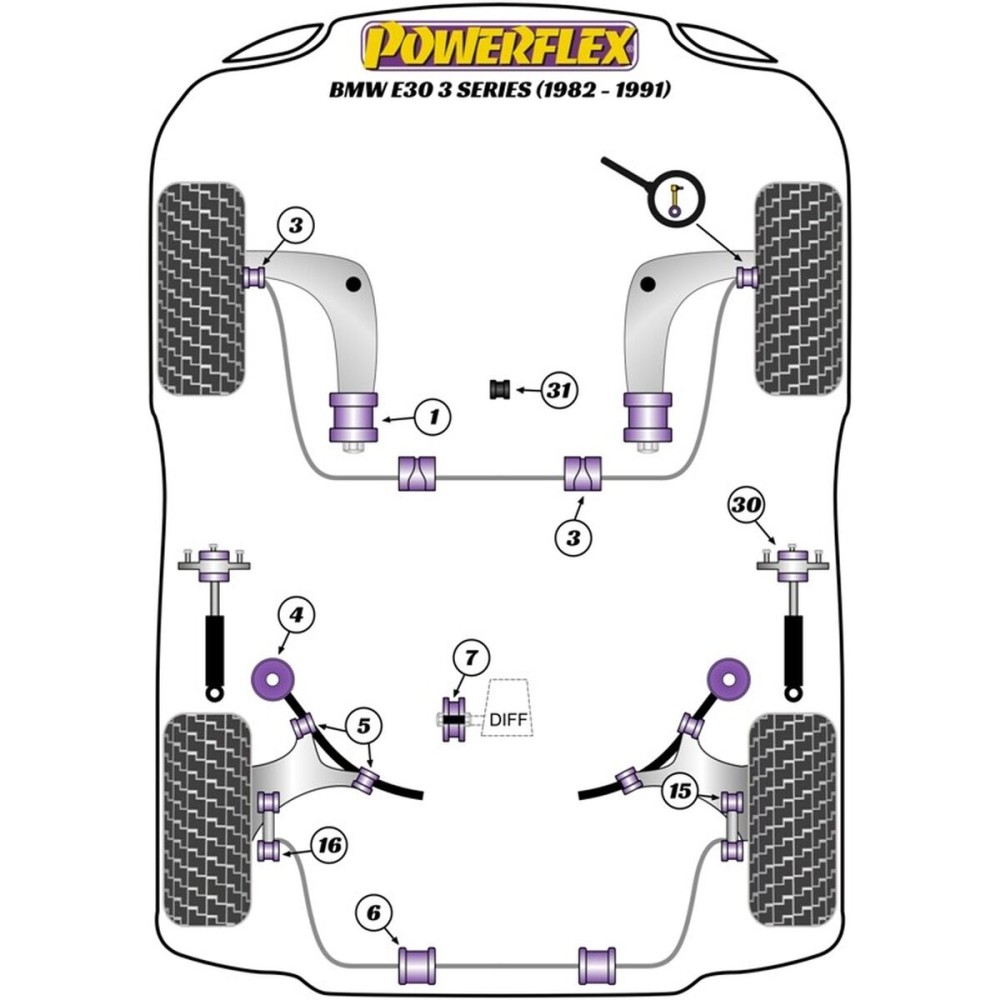 POWERFLEX
BMW E30 3 SERIES (1982 - 1991)

3

31

1

3

30

4

7

DIFF

5

15

16

6