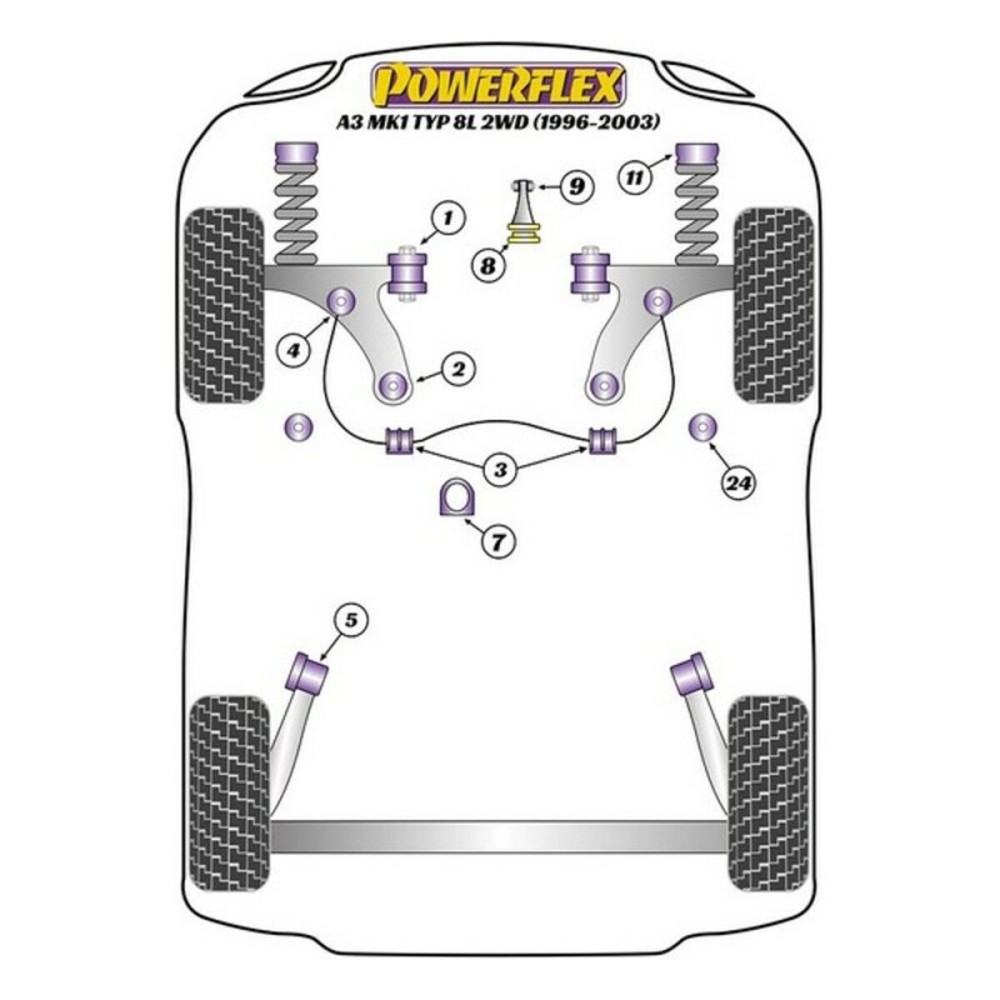 POWERFLEX
A3 MK1 TYP 8L 2WD (1996-2003)

1
9
11
8
4
2
3
24
7
5