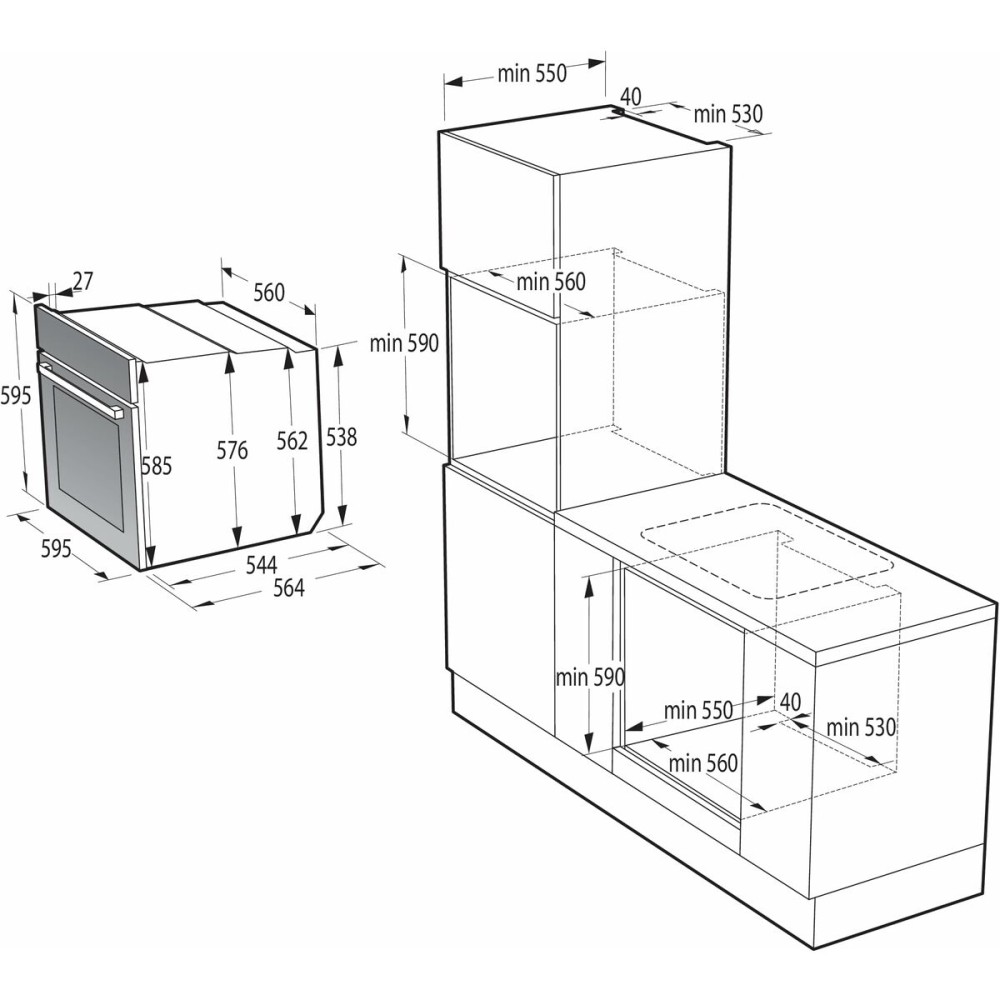 27
560
595
585
576
562
538
595
544
564
min 550
40
min 530
min 560
min 590
min 590
min 550
40
min 530
min 560