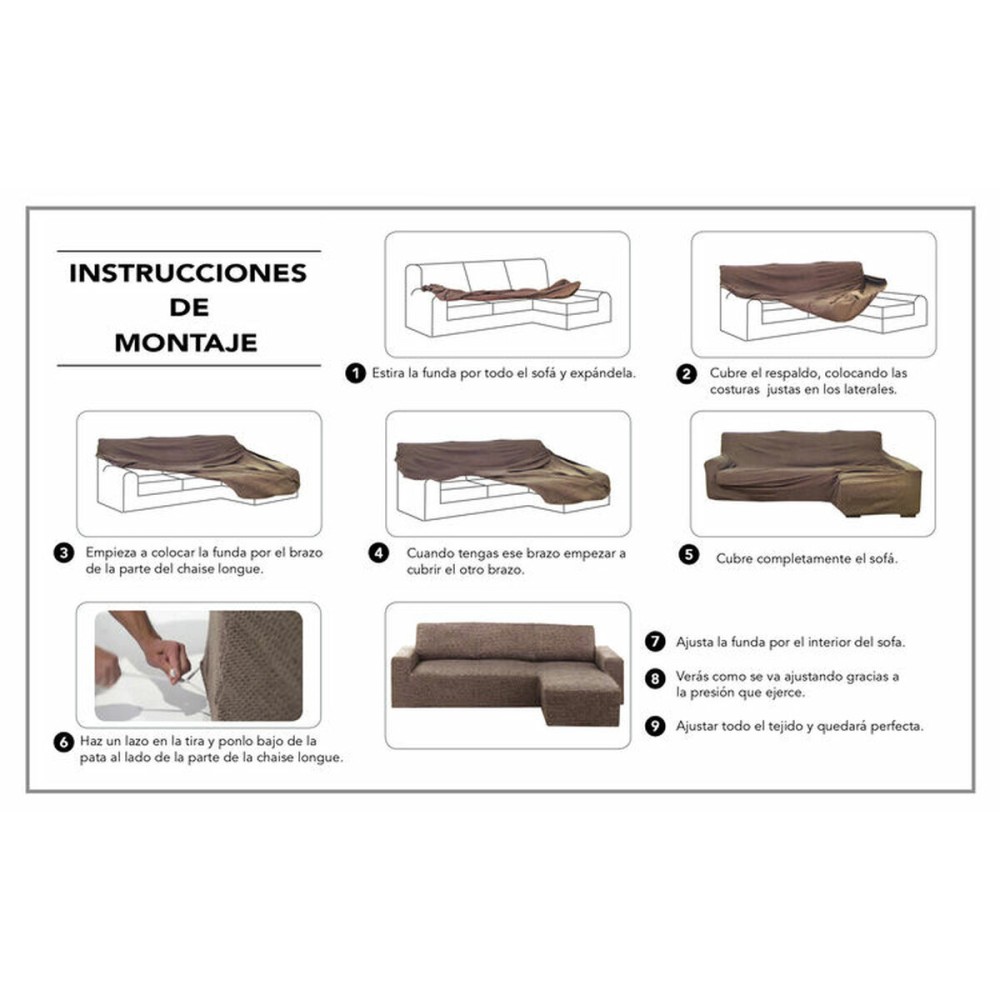 INSTRUCCIONES DE MONTAJE

1 Estira la funda por todo el sofá y expándela.

2 Cubre el respaldo, colocando las costuras justas en los laterales.

3 Empieza a colocar la funda por el brazo de la parte del chaise longue.

4 Cuando tengas ese brazo empezar a cubrir el otro brazo.

5 Cubre completamente el sofá.

6 Haz un lazo en la tira y ponlo bajo de la pata al lado de la parte de la chaise longue.

7 Ajusta la funda por el interior del sofa.

8 Verás como se va ajustando gracias a la presión que ejerce.

9 Ajustar todo el tejido y quedará perfecta.